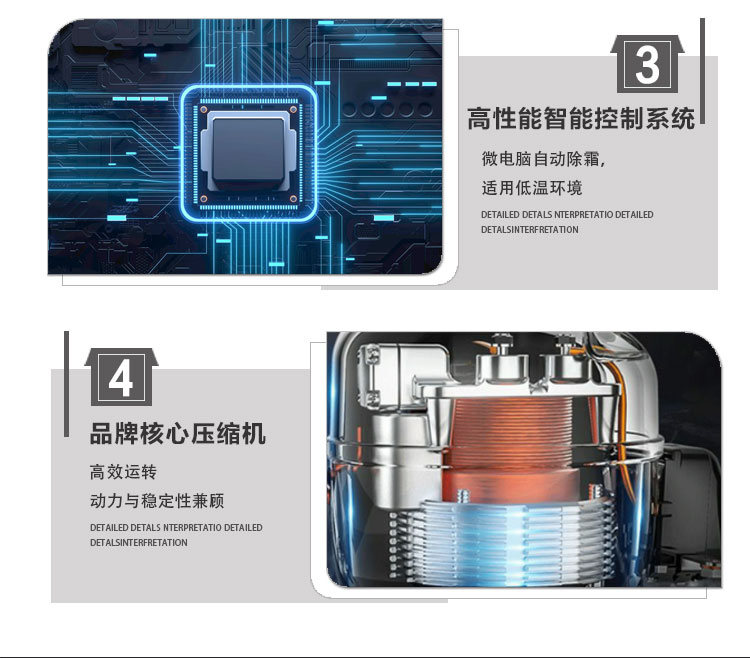 3

高性能智能控制系统

微电脑自动除霜,

适用低温环境

DETAILED DETALS NTERPRETATIO DETAILED DETALSINTERFRETATION

4

品牌核心压缩机

高效运转

动力与稳定性兼顾

DETAILED DETALS NTERPRETATIO DETAILED DETALSINTERFRETATION